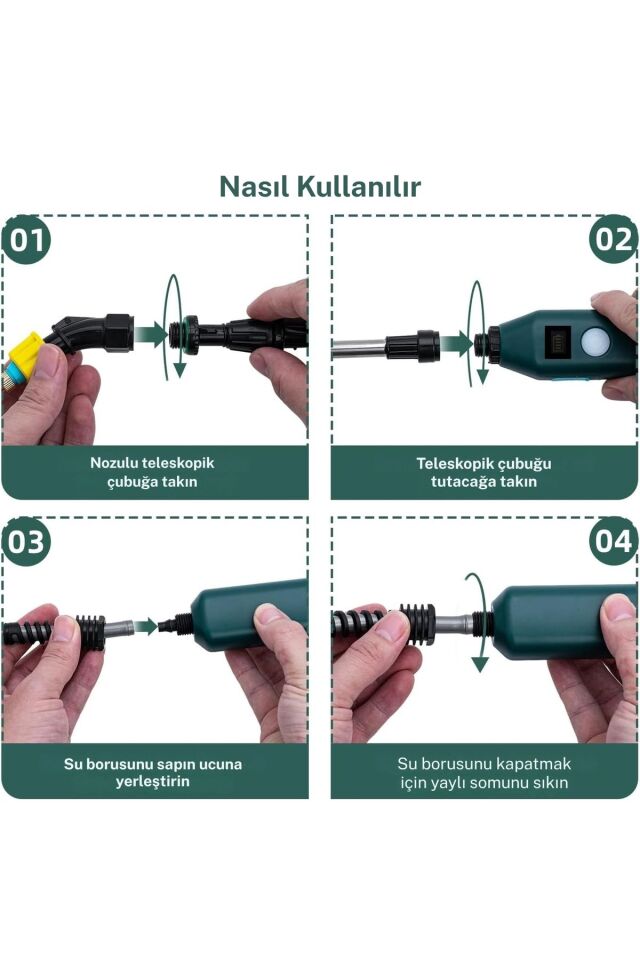 Nasıl Kullanılır

01

Nozulu teleskopik çubuğa takın

02

Teleskopik çubuğu tutacağa takın

03

Su borusunu sapın ucuna yerleştirin

04

Su borusunu kapatmak için yaylı somunu sıkın