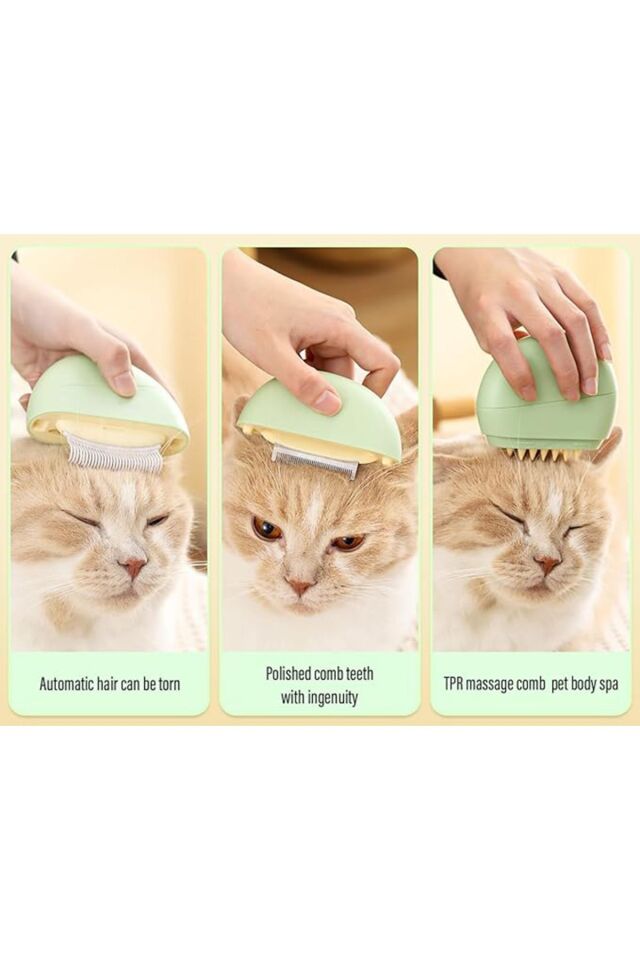 Automatic hair can be torn

Polished comb teeth with ingenuity

TPR massage comb pet body spa